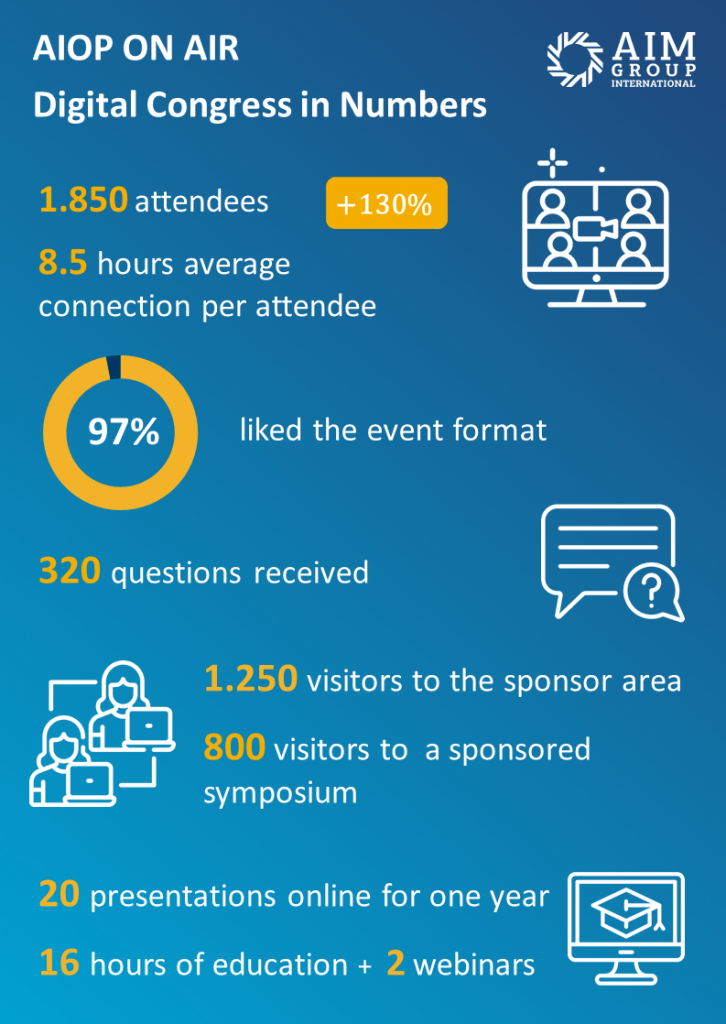 AIOP ON AIR

Digital Congress in Numbers

AIM GROUP INTERNATIONAL

1.850 attendees

+130%

8.5 hours average connection per attendee

97%

liked the event format

320 questions received

1.250 visitors to the sponsor area

800 visitors to a sponsored symposium

20 presentations online for one year

16 hours of education + 2 webinars